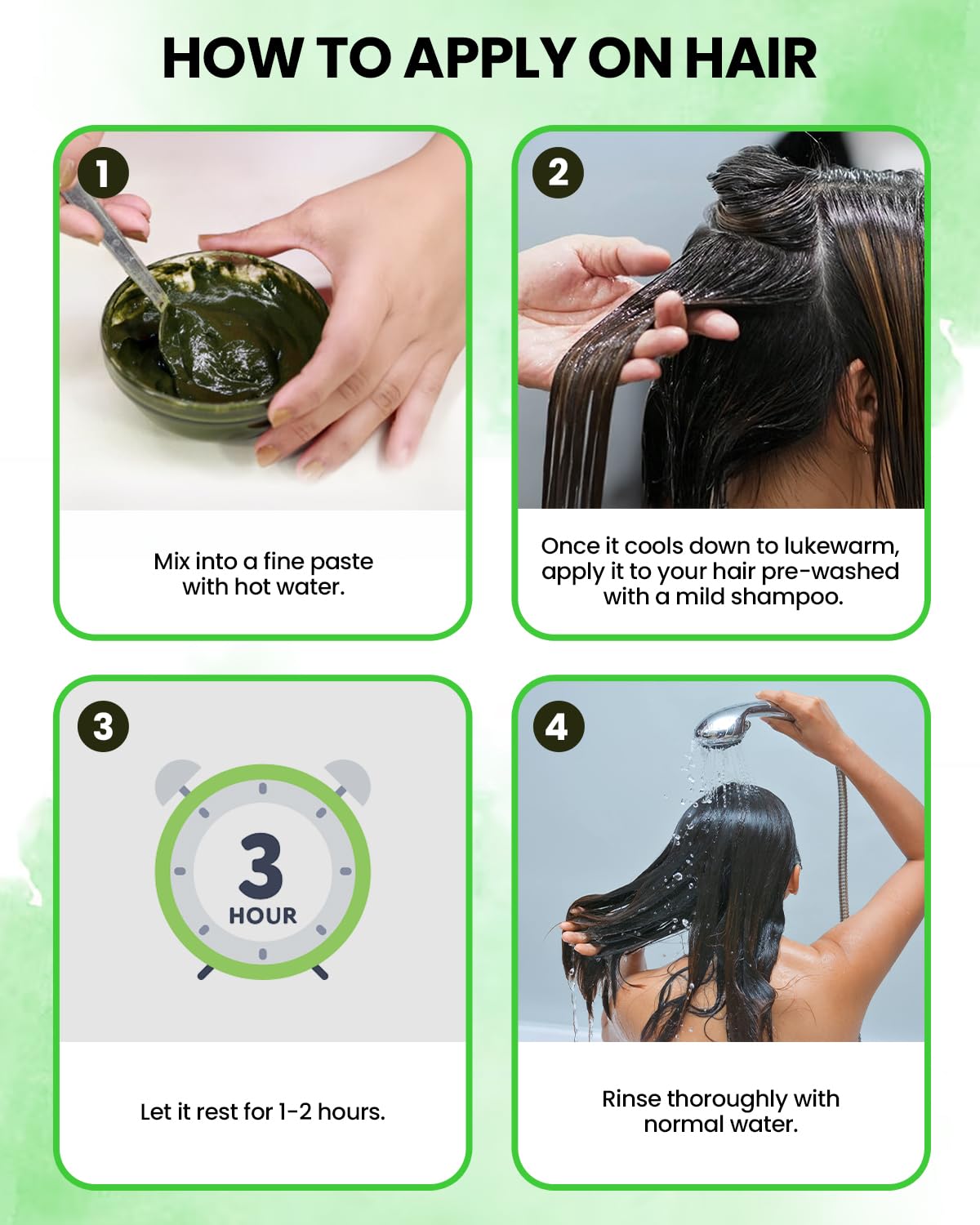 HOW TO APPLY ON HAIR

1

Mix into a fine paste with hot water.

2

Once it cools down to lukewarm, apply it to your hair pre-washed with a mild shampoo.

3

3
HOUR

Let it rest for 1-2 hours.

4

Rinse thoroughly with normal water.